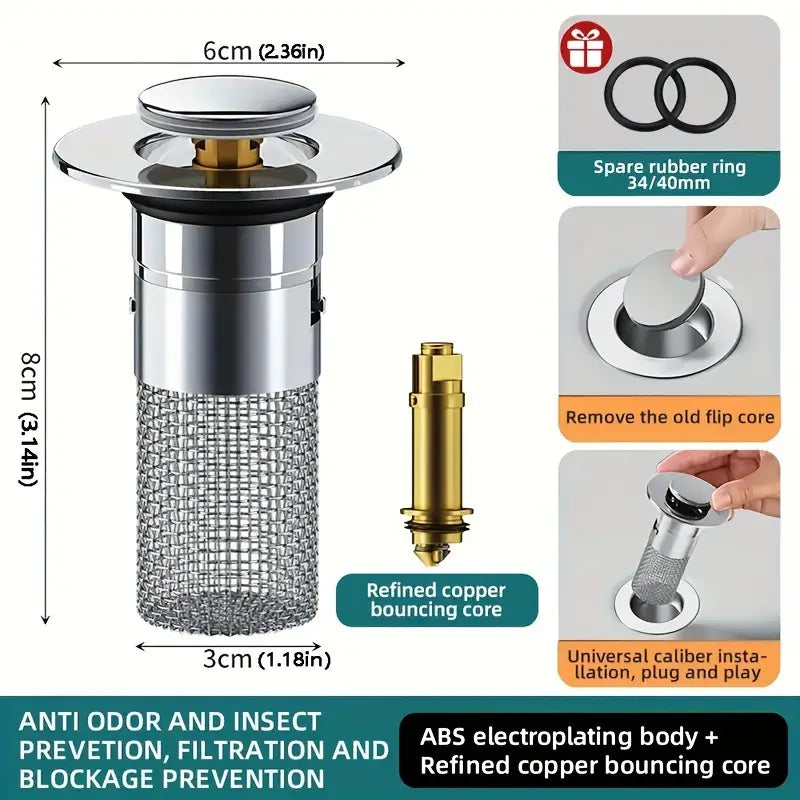 6cm (2.36in)

8cm (3.14in)

3cm (1.18in)

Refined copper bouncing core

Spare rubber ring 34/40mm

Remove the old flip core

Universal caliber installation, plug and play

ANTI ODOR AND INSECT PREVETION, FILTRATION AND BLOCKAGE PREVENTION

ABS electroplating body + Refined copper bouncing core