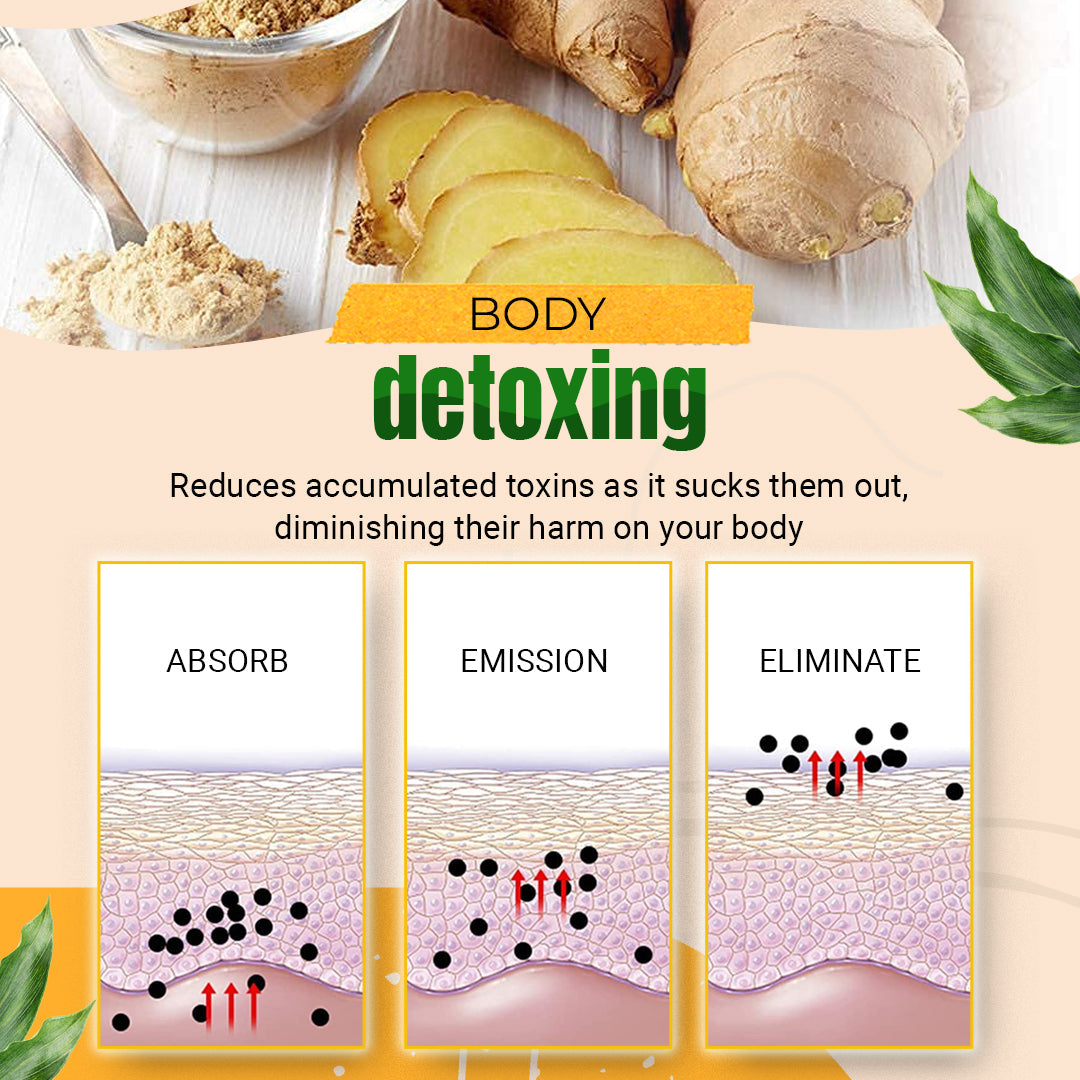 BODY
detoxing

Reduces accumulated toxins as it sucks them out, diminishing their harm on your body

ABSORB

EMISSION

ELIMINATE