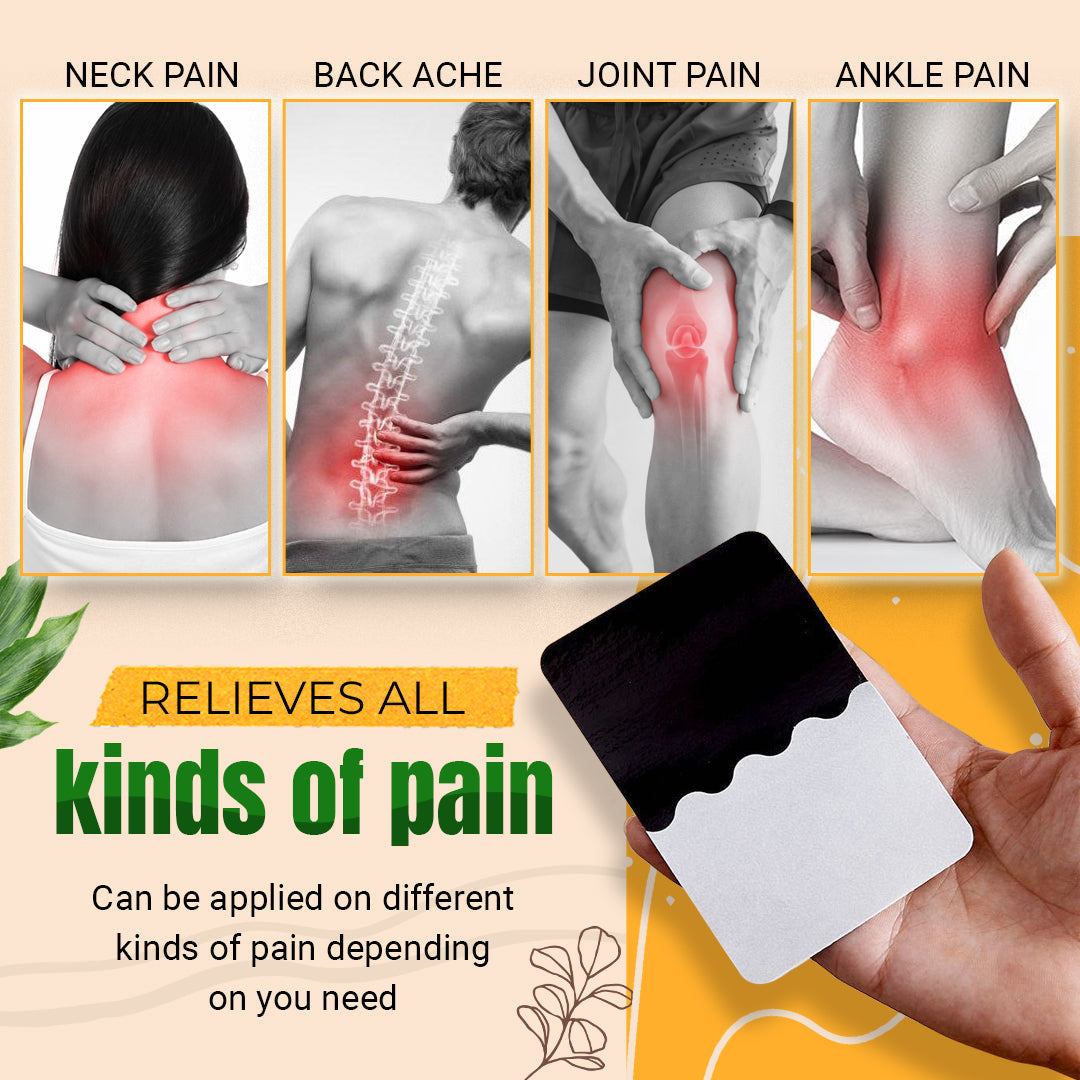 NECK PAIN
BACK ACHE
JOINT PAIN
ANKLE PAIN

RELIEVES ALL
kinds of pain

Can be applied on different kinds of pain depending on you need