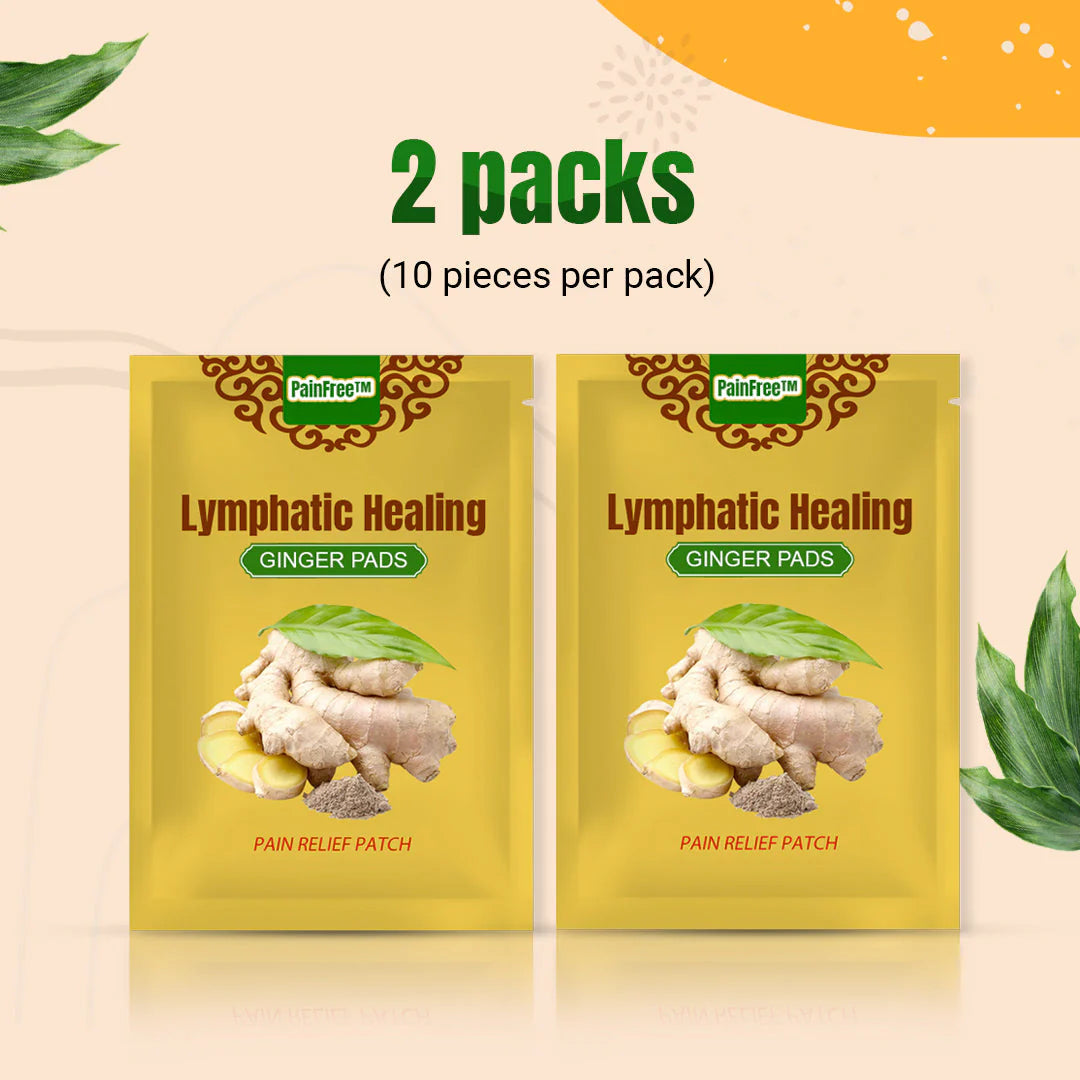 2 packs
(10 pieces per pack)

PainFree™
Lymphatic Healing
GINGER PADS
PAIN RELIEF PATCH

PainFree™
Lymphatic Healing
GINGER PADS
PAIN RELIEF PATCH