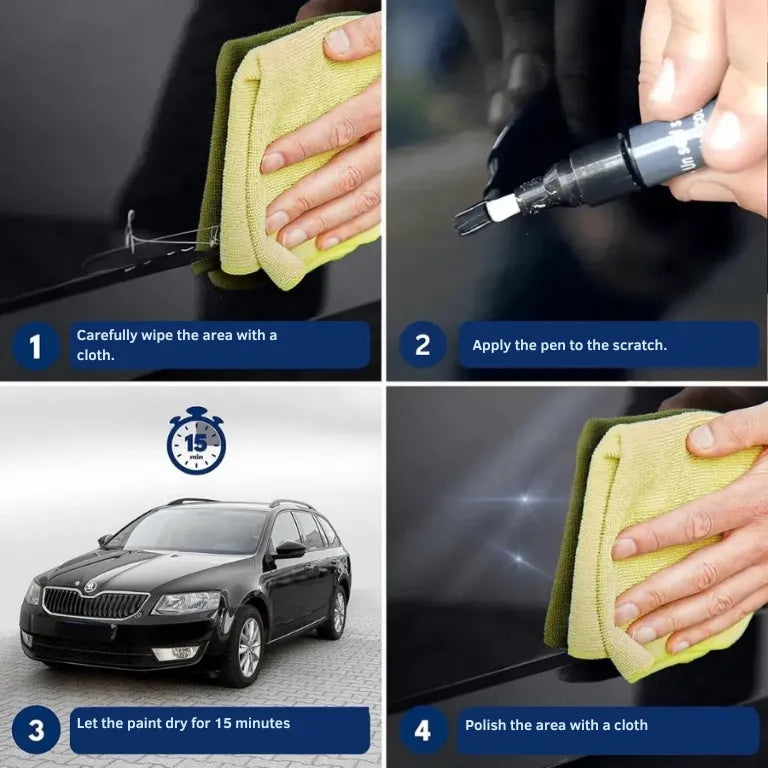 1 Carefully wipe the area with a cloth.

2 Apply the pen to the scratch.

15 min

3 Let the paint dry for 15 minutes

4 Polish the area with a cloth