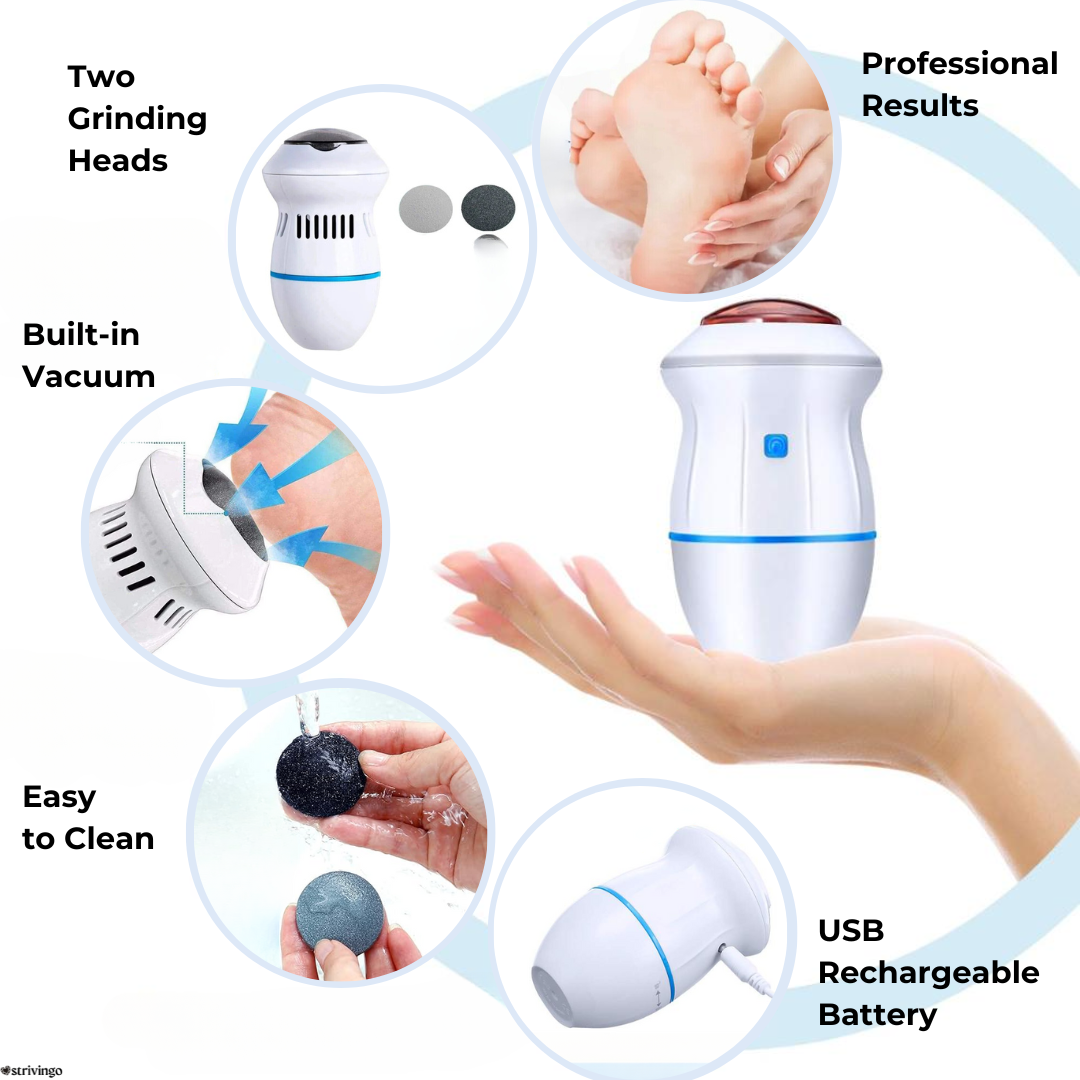 Two Grinding Heads

Professional Results

Built-in Vacuum

Easy to Clean

USB Rechargeable Battery

strivingo