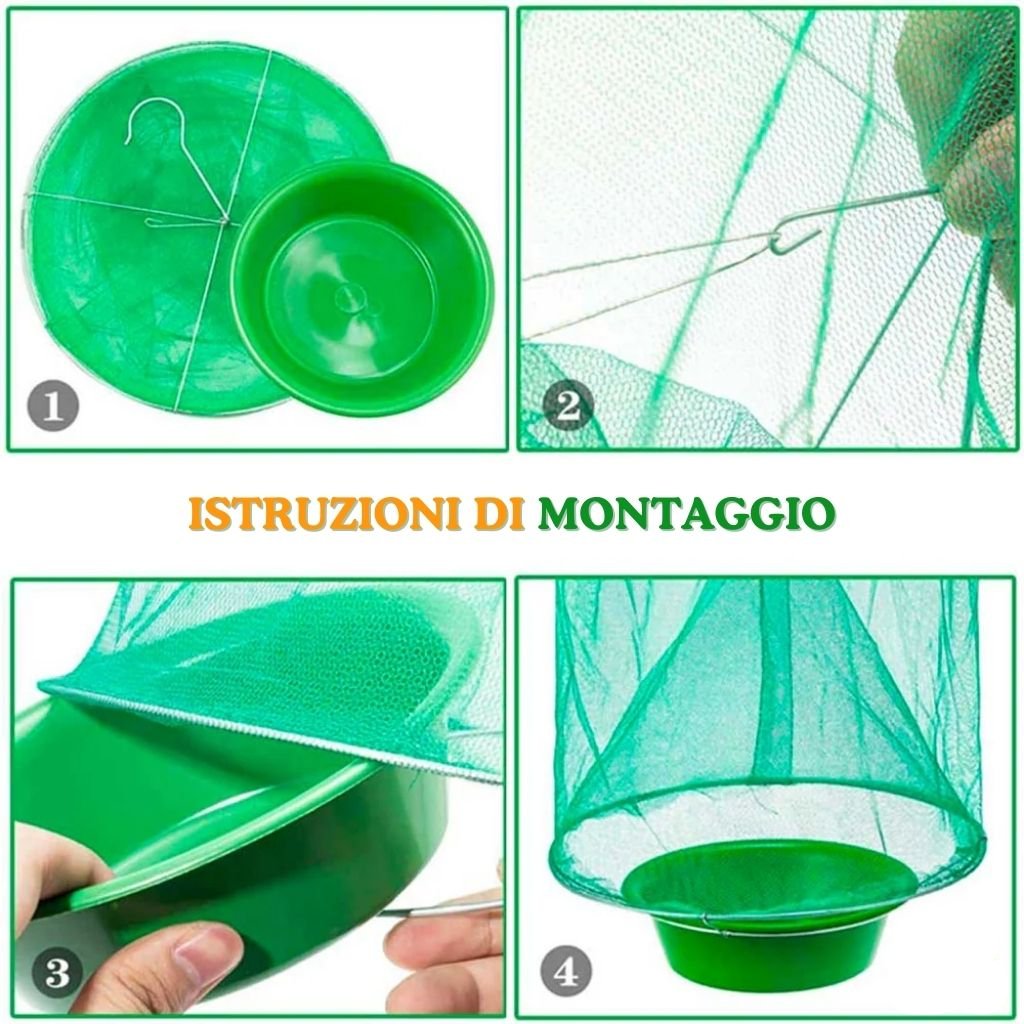 1

2

ISTRUZIONI DI MONTAGGIO

3

4