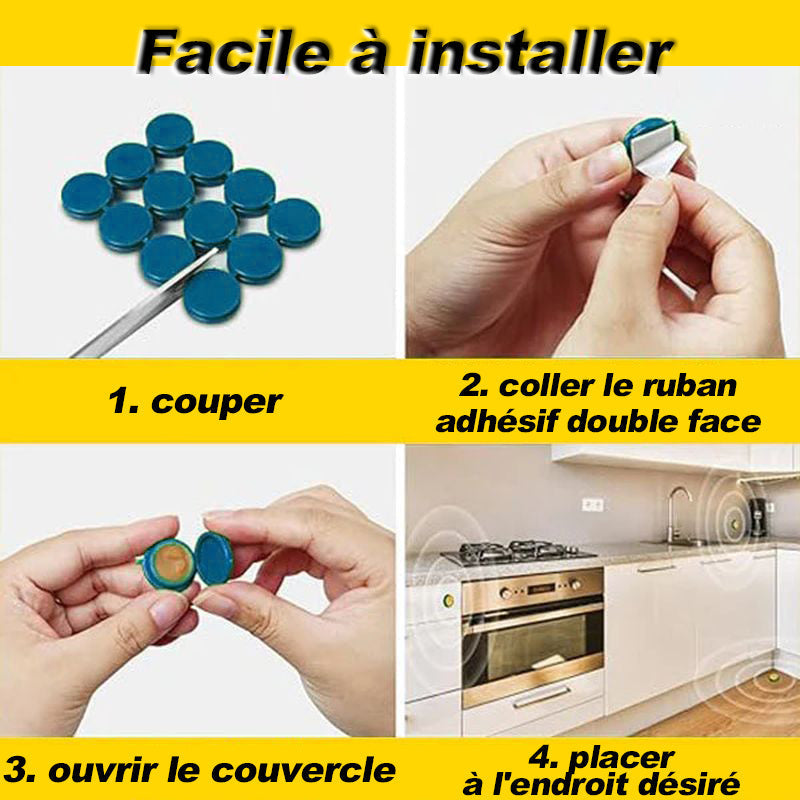 Facile à installer

1. couper

2. coller le ruban adhésif double face

3. ouvrir le couvercle

4. placer à l'endroit désiré