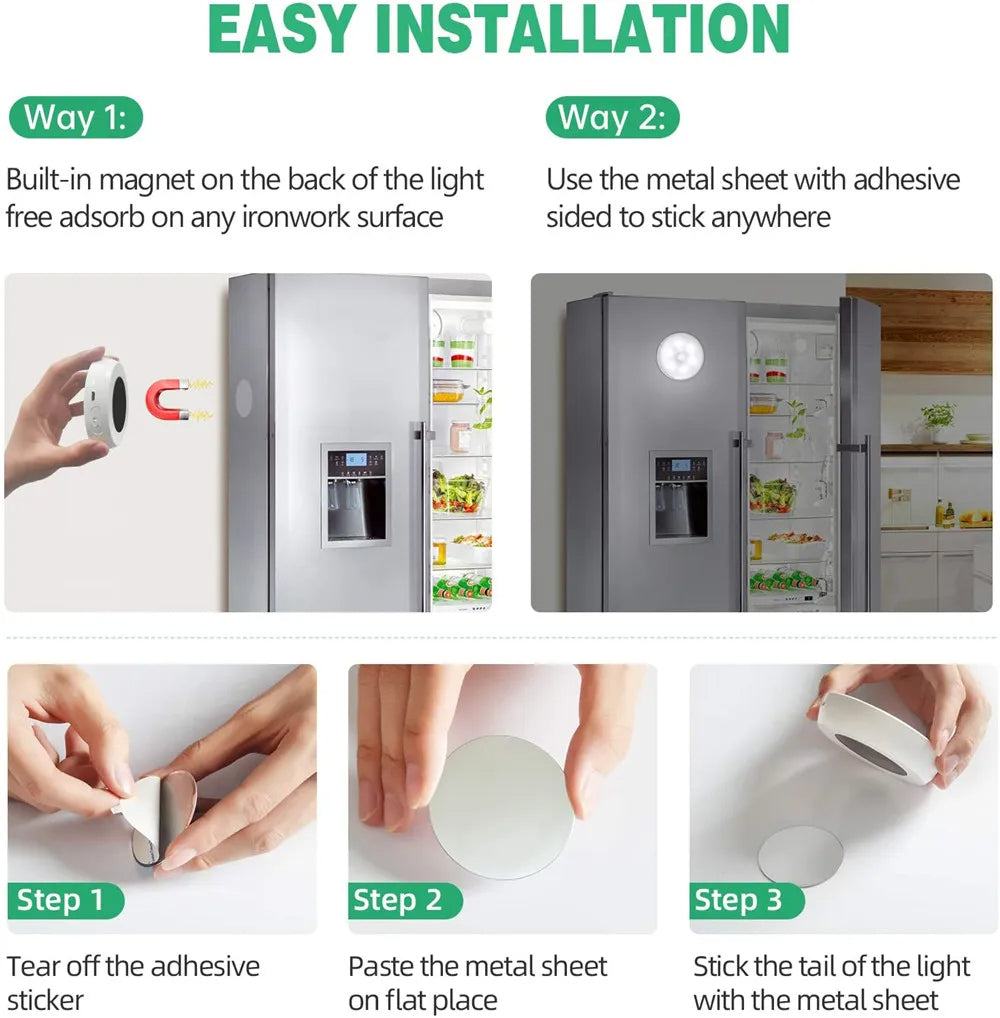 EASY INSTALLATION

Way 1:

Built-in magnet on the back of the light free adsorb on any ironwork surface

Way 2:

Use the metal sheet with adhesive sided to stick anywhere

Step 1

Tear off the adhesive sticker

Step 2

Paste the metal sheet on flat place

Step 3

Stick the tail of the light with the metal sheet