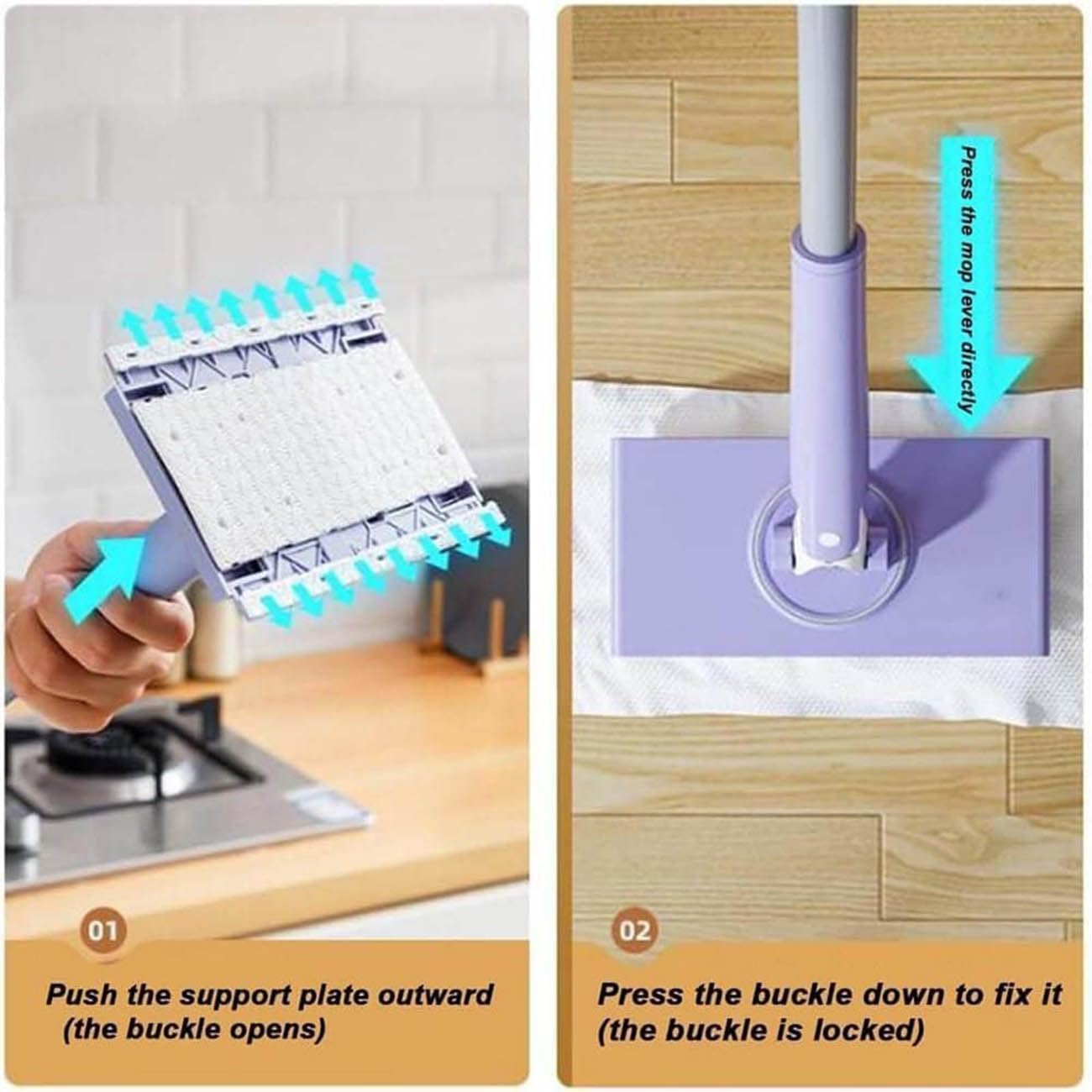 01

Push the support plate outward (the buckle opens)

Press the mop lever directly

02

Press the buckle down to fix it (the buckle is locked)