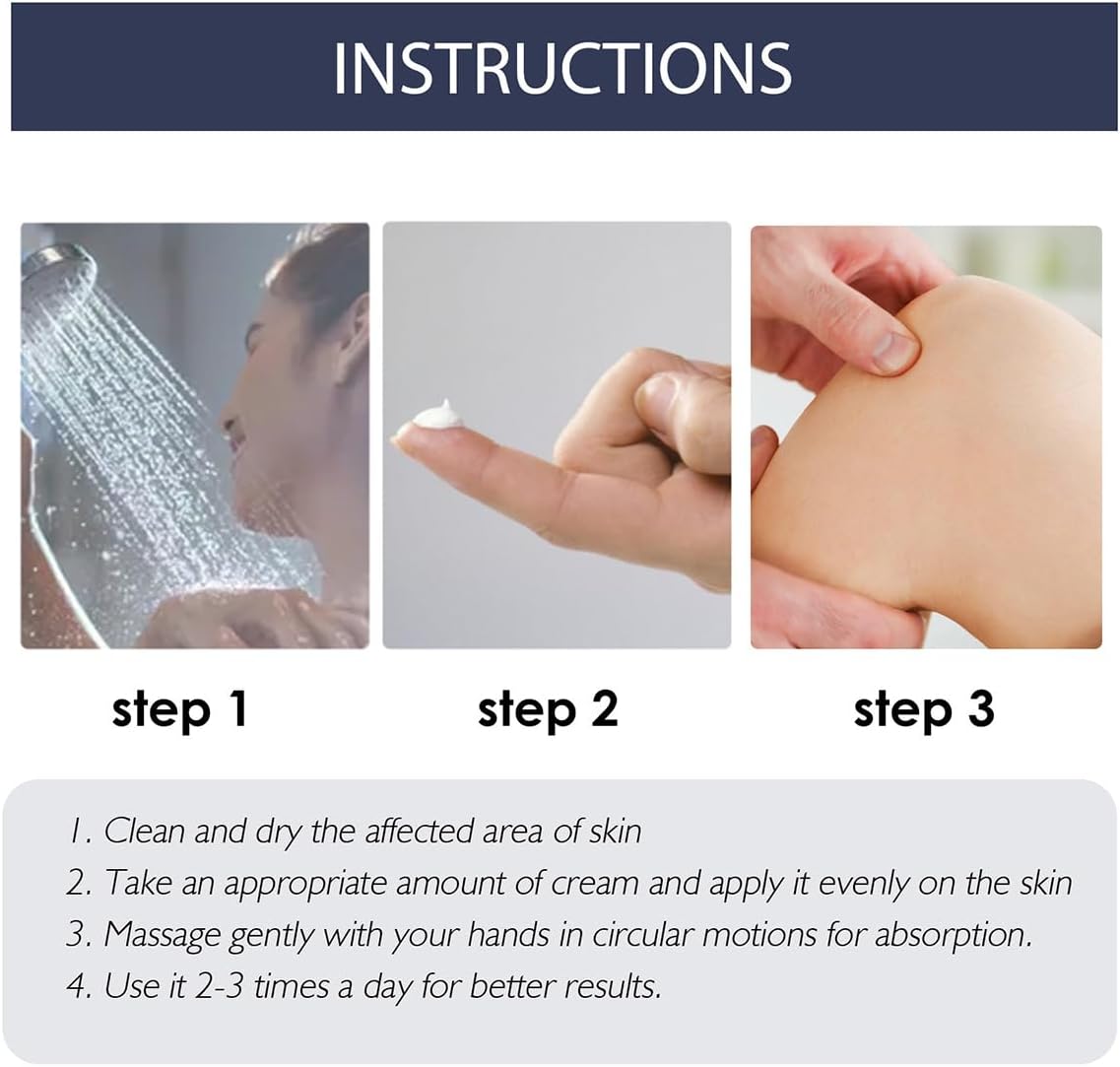 INSTRUCTIONS

step 1

step 2

step 3

1. Clean and dry the affected area of skin
2. Take an appropriate amount of cream and apply it evenly on the skin
3. Massage gently with your hands in circular motions for absorption.
4. Use it 2-3 times a day for better results.