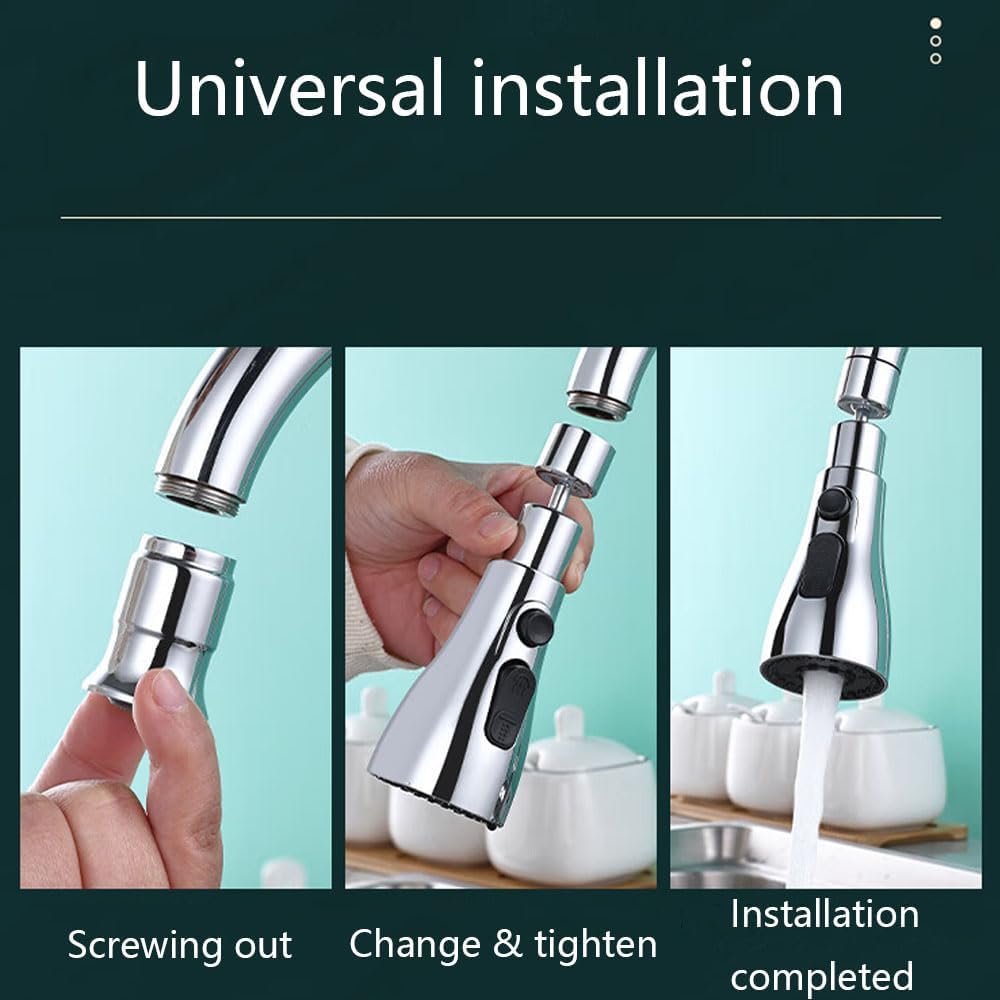 Universal installation

Screwing out

Change & tighten

Installation completed