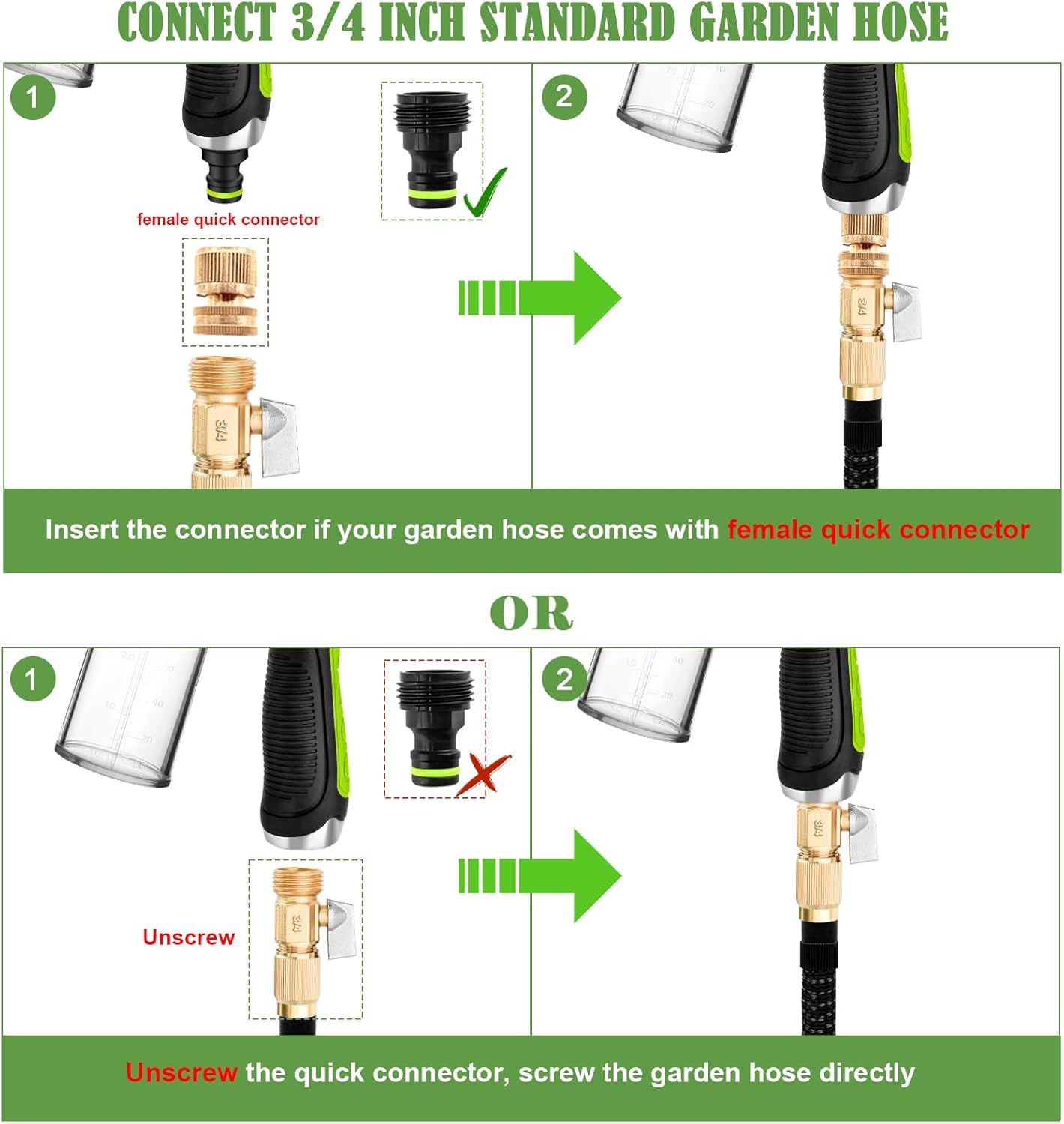 CONNECT 3/4 INCH STANDARD GARDEN HOSE

1

female quick connector

3/4

2

3/4

Insert the connector if your garden hose comes with female quick connector

OR

1

Unscrew

3/4

2

3/4

Unscrew the quick connector, screw the garden hose directly