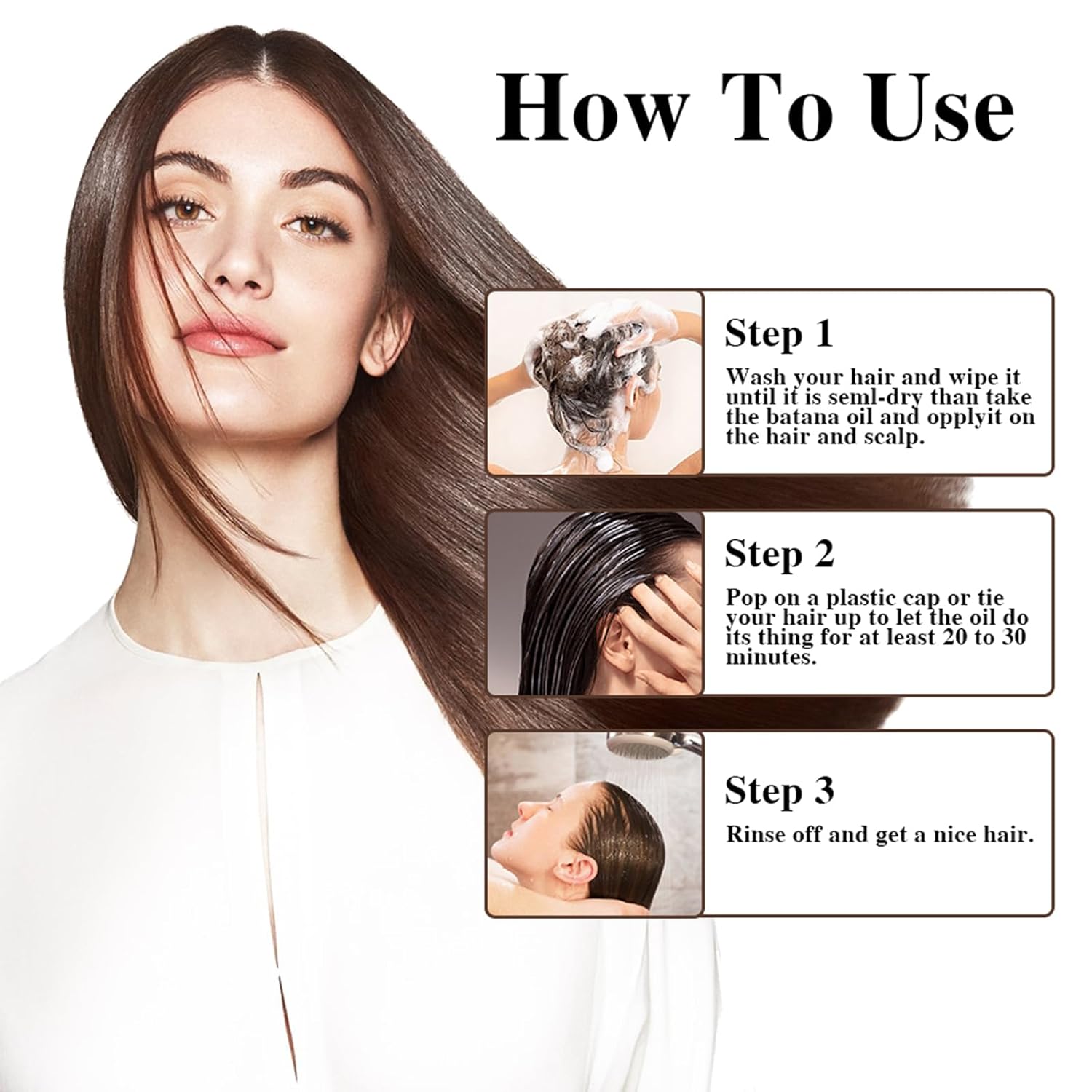 How To Use

Step 1

Wash your hair and wipe it until it is seml-dry than take the batana oil and opplyit on the hair and scalp.

Step 2

Pop on a plastic cap or tie your hair up to let the oil do its thing for at least 20 to 30 minutes.

Step 3

Rinse off and get a nice hair.