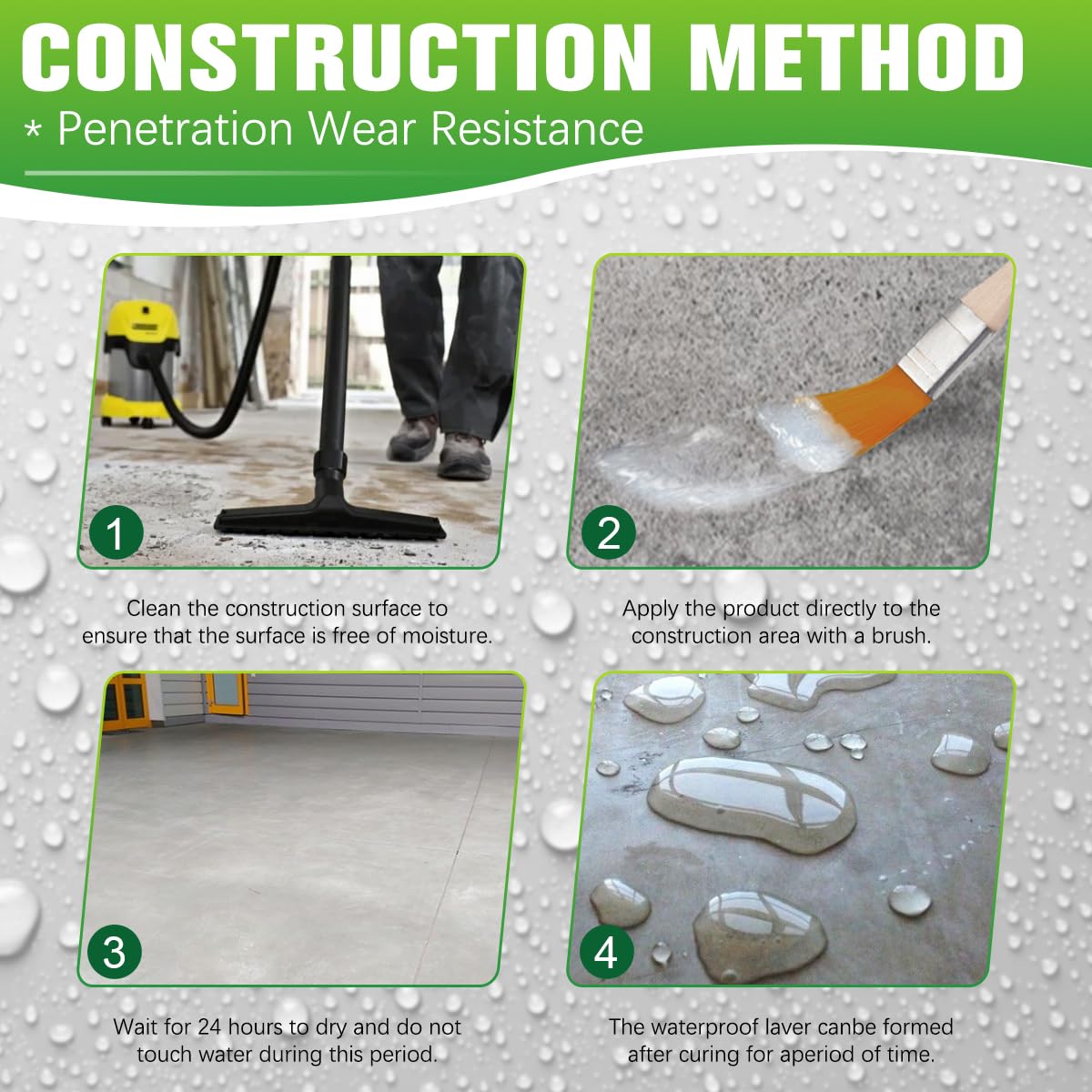 CONSTRUCTION METHOD

* Penetration Wear Resistance

1

Clean the construction surface to ensure that the surface is free of moisture.

2

Apply the product directly to the construction area with a brush.

3

Wait for 24 hours to dry and do not touch water during this period.

4

The waterproof laver canbe formed after curing for aperiod of time.