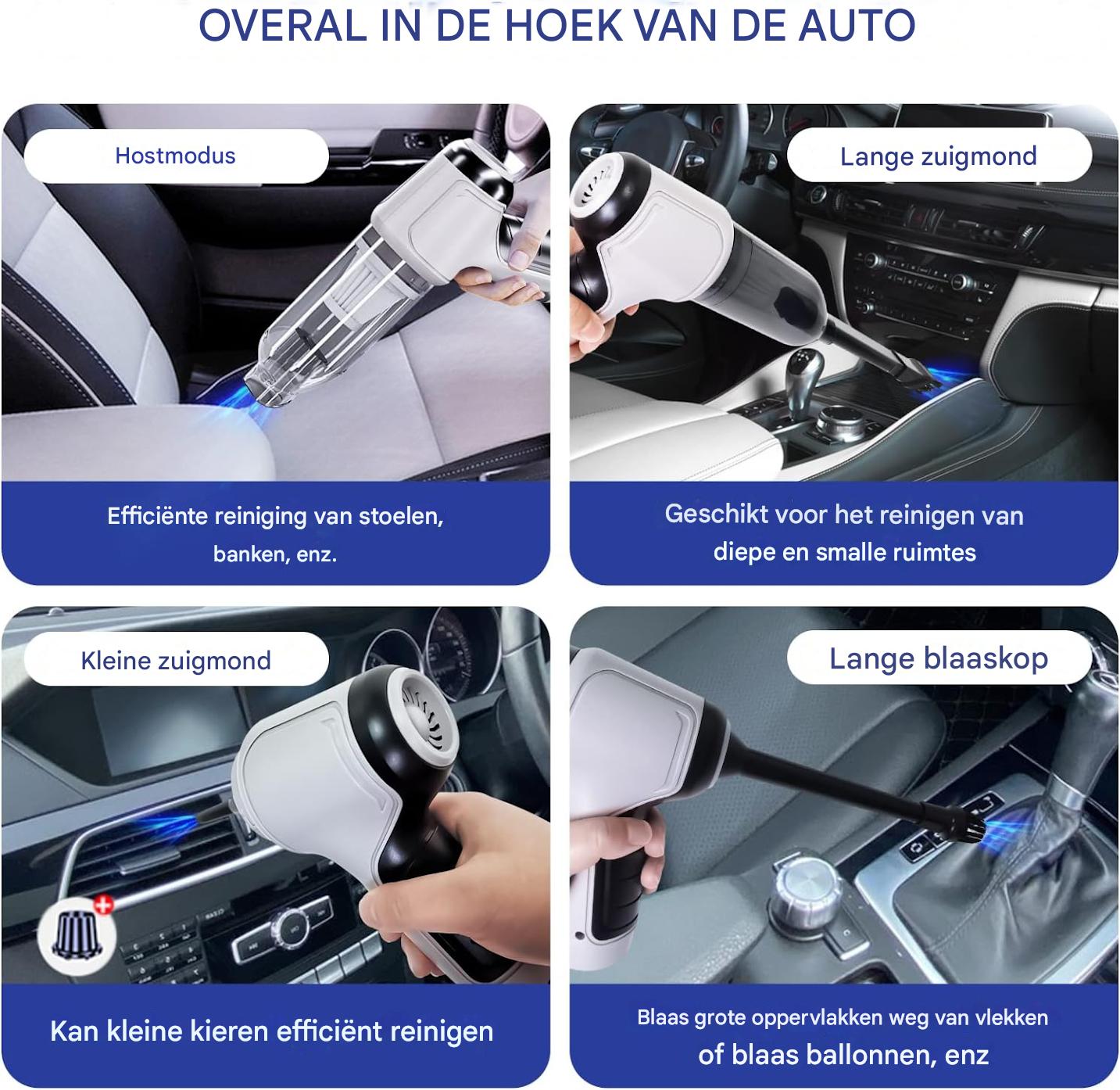 OVERAL IN DE HOEK VAN DE AUTO

Hostmodus

Efficiënte reiniging van stoelen, banken, enz.

Lange zuigmond

Geschikt voor het reinigen van diepe en smalle ruimtes

Kleine zuigmond

Kan kleine kieren efficiënt reinigen

Lange blaaskop

Blaas grote oppervlakken weg van vlekken of blaas ballonnen, enz