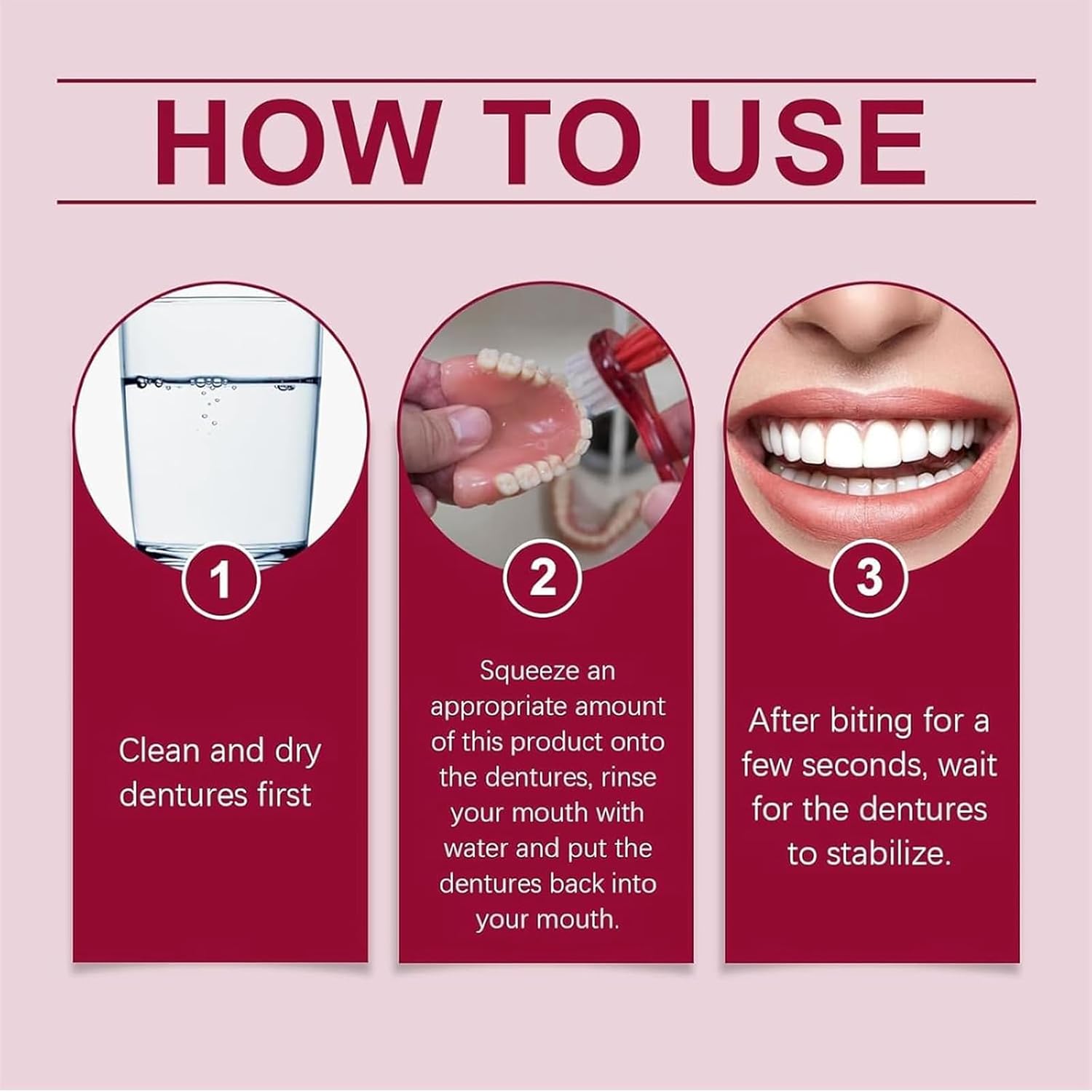 HOW TO USE

1

Clean and dry dentures first

2

Squeeze an appropriate amount of this product onto the dentures, rinse your mouth with water and put the dentures back into your mouth.

3

After biting for a few seconds, wait for the dentures to stabilize.