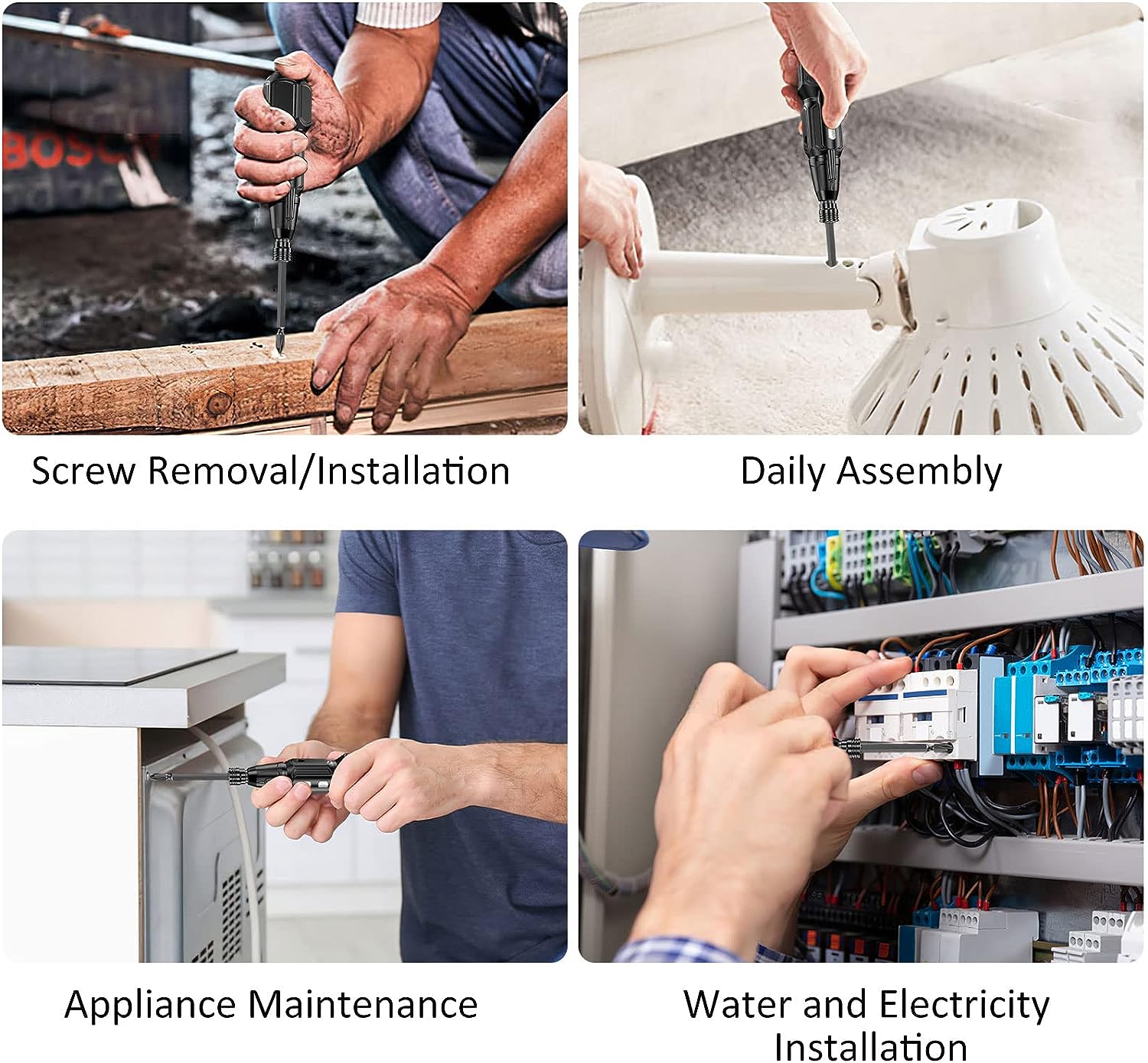 BOSCH

Screw Removal/Installation

Daily Assembly

Appliance Maintenance

Water and Electricity Installation