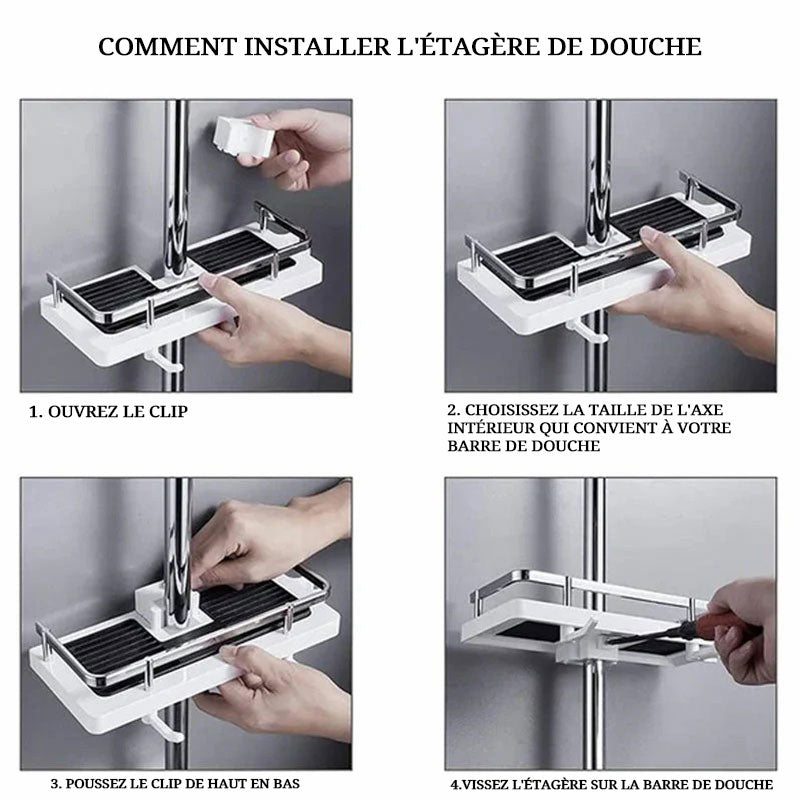 COMMENT INSTALLER L'ÉTAGÈRE DE DOUCHE

1. OUVREZ LE CLIP

2. CHOISISSEZ LA TAILLE DE L'AXE INTÉRIEUR QUI CONVIENT À VOTRE BARRE DE DOUCHE

3. POUSSEZ LE CLIP DE HAUT EN BAS

4.VISSEZ L'ÉTAGÈRE SUR LA BARRE DE DOUCHE