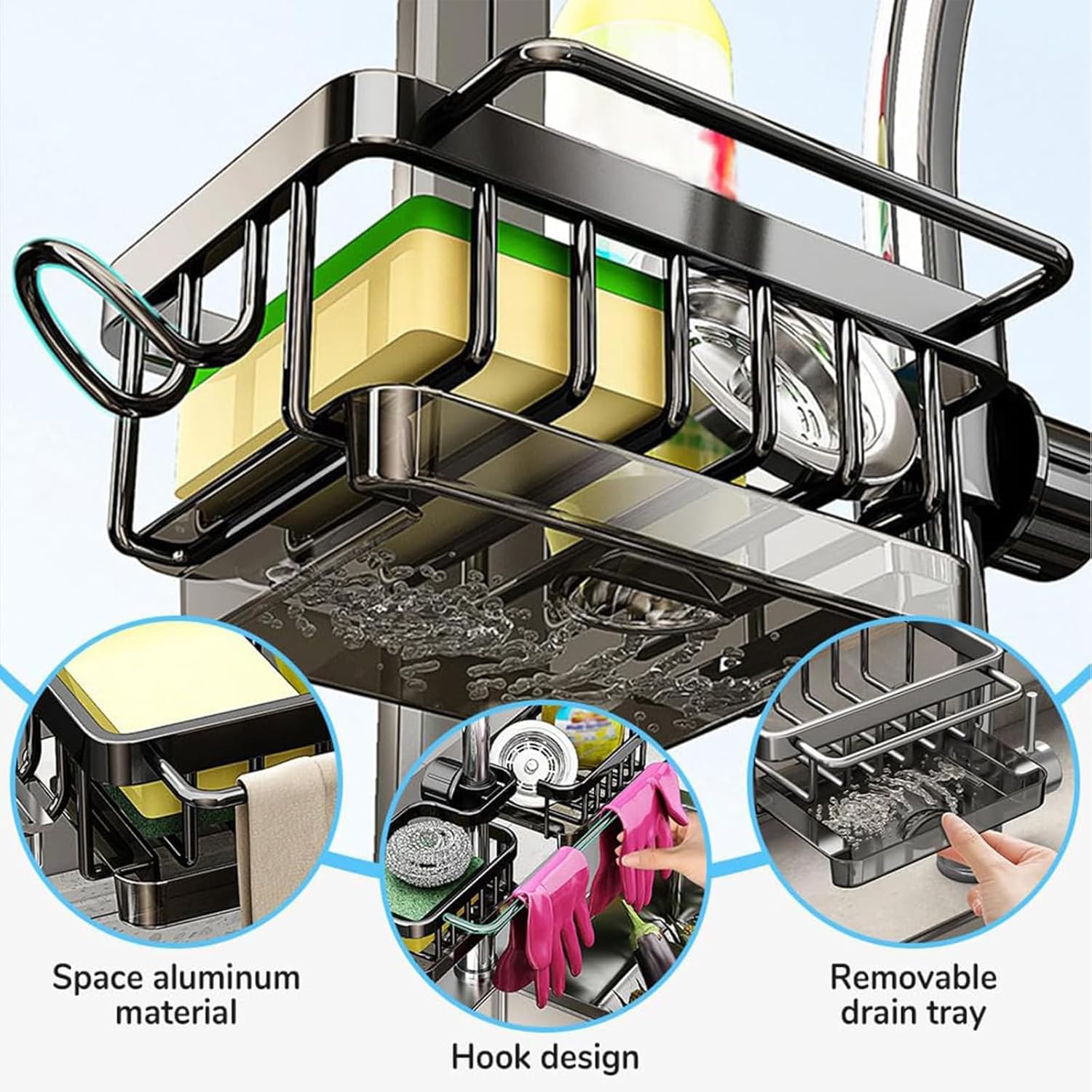 Space aluminum material

Hook design

Removable drain tray