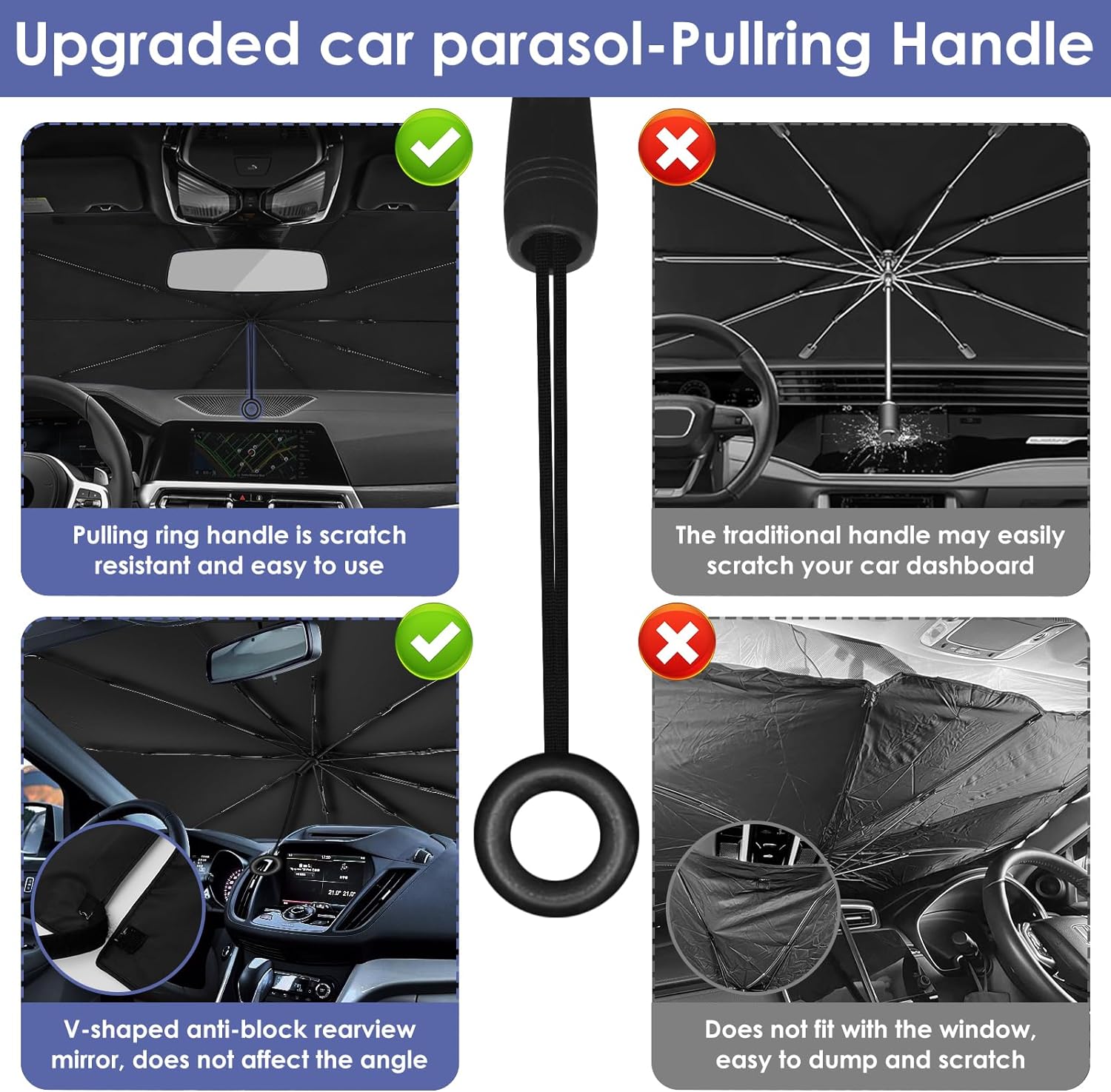 Upgraded car parasol-Pullring Handle

Pulling ring handle is scratch resistant and easy to use

The traditional handle may easily scratch your car dashboard

V-shaped anti-block rearview mirror, does not affect the angle

Does not fit with the window, easy to dump and scratch