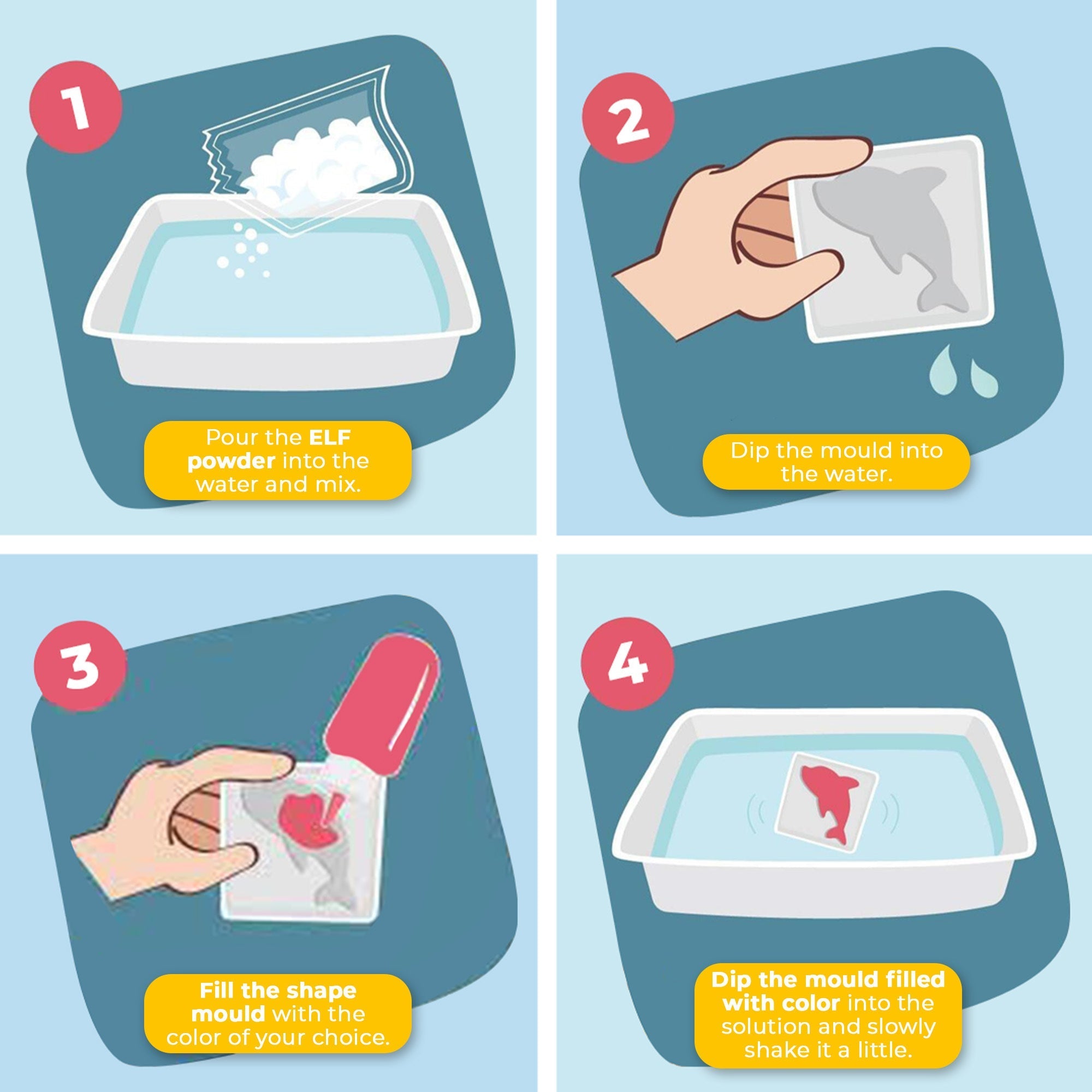 1

Pour the ELF powder into the water and mix.

2

Dip the mould into the water.

3

Fill the shape mould with the color of your choice.

4

Dip the mould filled with color into the solution and slowly shake it a little.