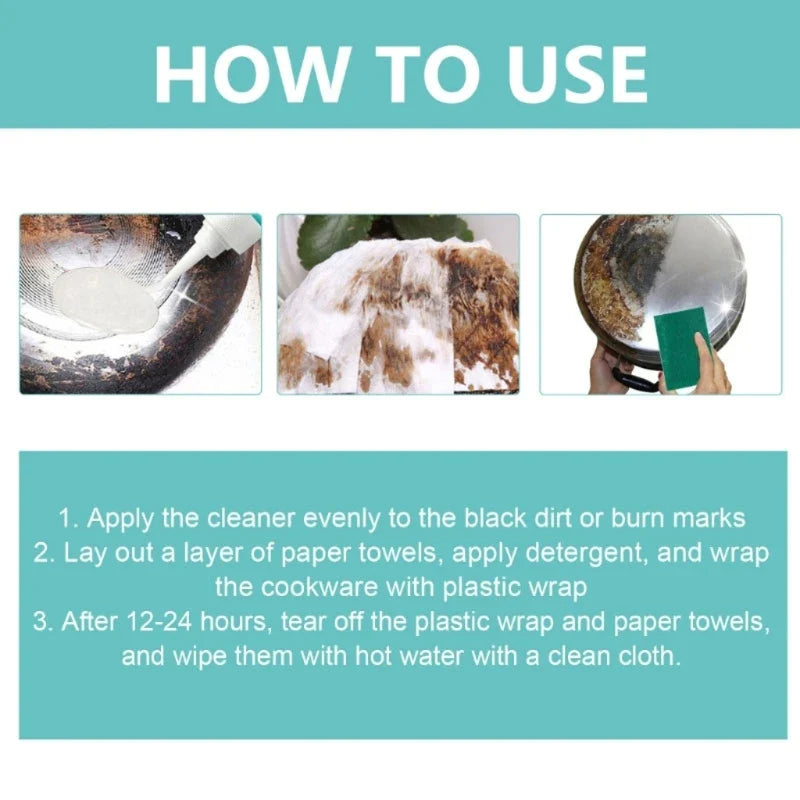 HOW TO USE

1. Apply the cleaner evenly to the black dirt or burn marks
2. Lay out a layer of paper towels, apply detergent, and wrap the cookware with plastic wrap
3. After 12-24 hours, tear off the plastic wrap and paper towels, and wipe them with hot water with a clean cloth.