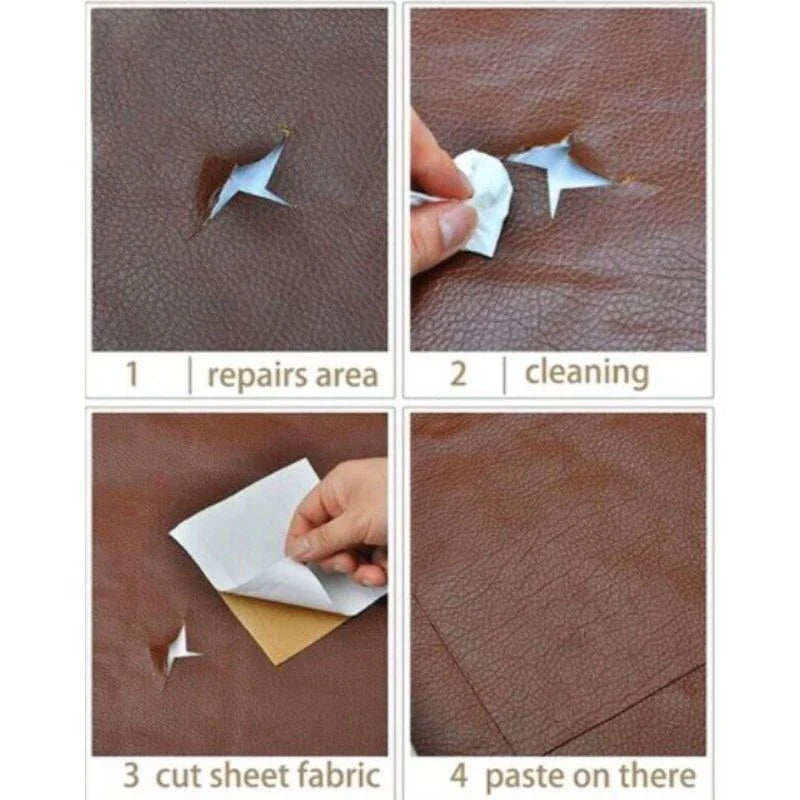 1 | repairs area

2 | cleaning

3 cut sheet fabric

4 paste on there