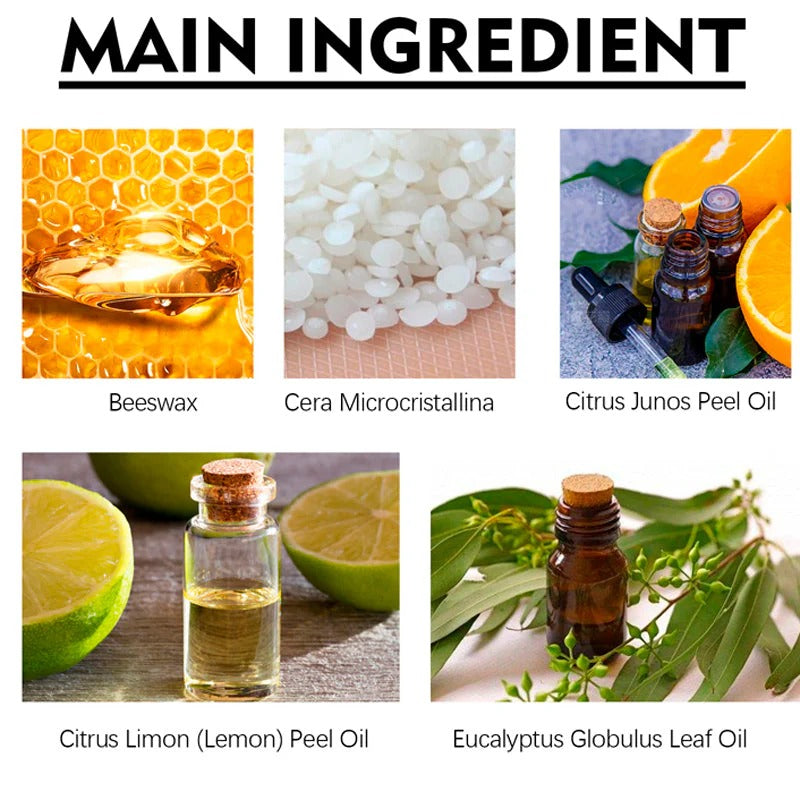 MAIN INGREDIENT

Beeswax

Cera Microcristallina

Citrus Junos Peel Oil

Citrus Limon (Lemon) Peel Oil

Eucalyptus Globulus Leaf Oil