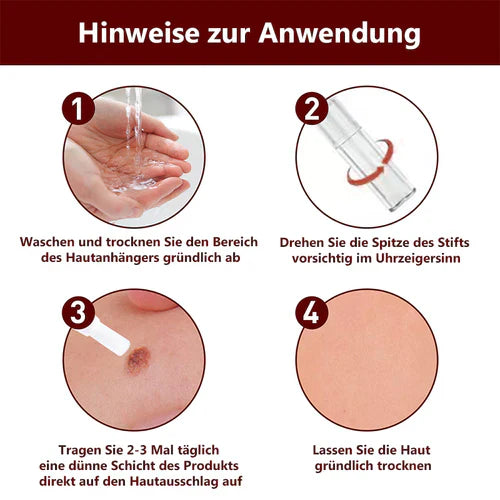 Hinweise zur Anwendung

1

Waschen und trocknen Sie den Bereich des Hautanhängers gründlich ab

2

Drehen Sie die Spitze des Stifts vorsichtig im Uhrzeigersinn

3

Tragen Sie 2-3 Mal täglich eine dünne Schicht des Produkts direkt auf den Hautausschlag auf

4

Lassen Sie die Haut gründlich trocknen