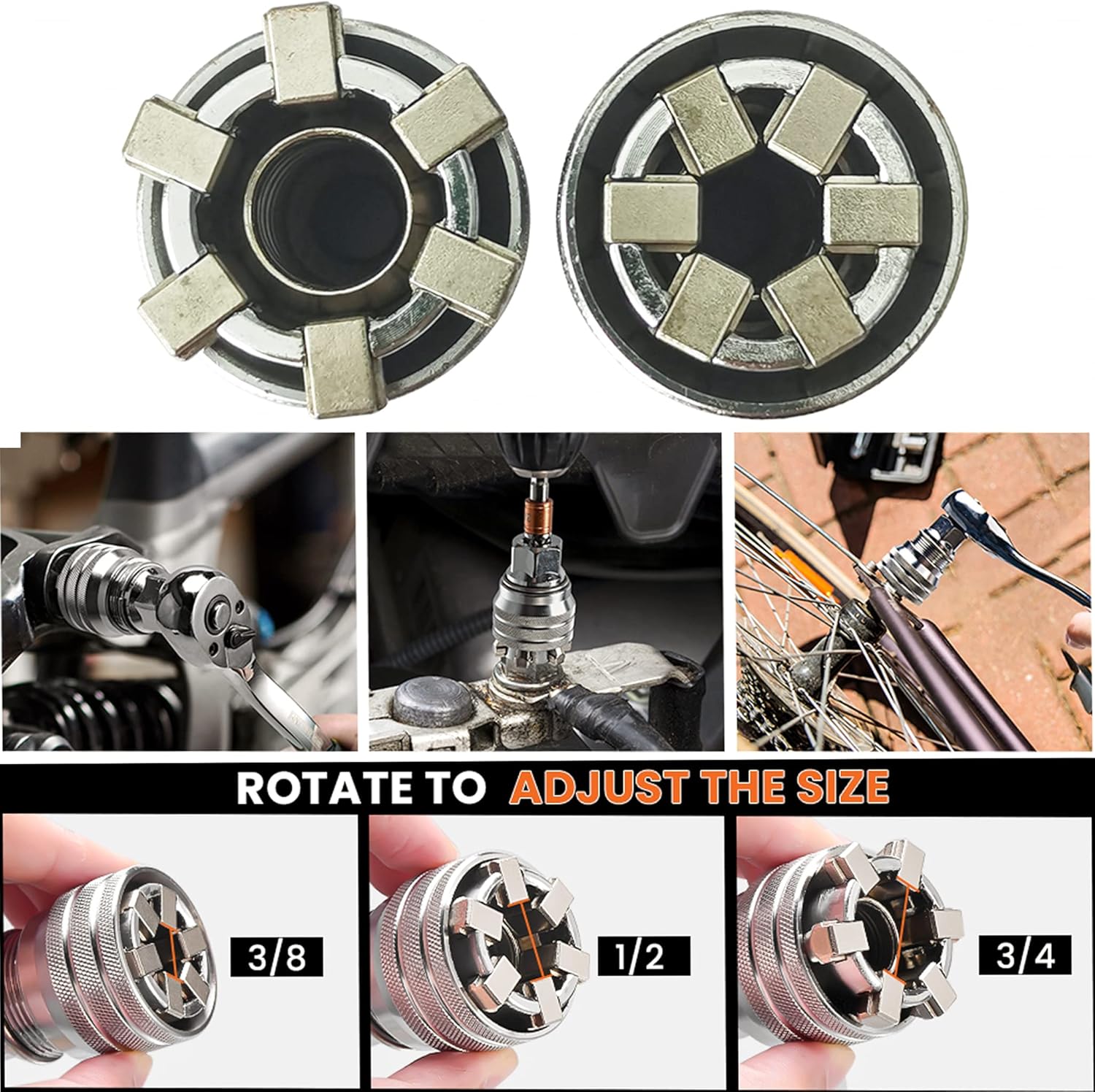 ROTATE TO ADJUST THE SIZE

3/8

1/2

3/4