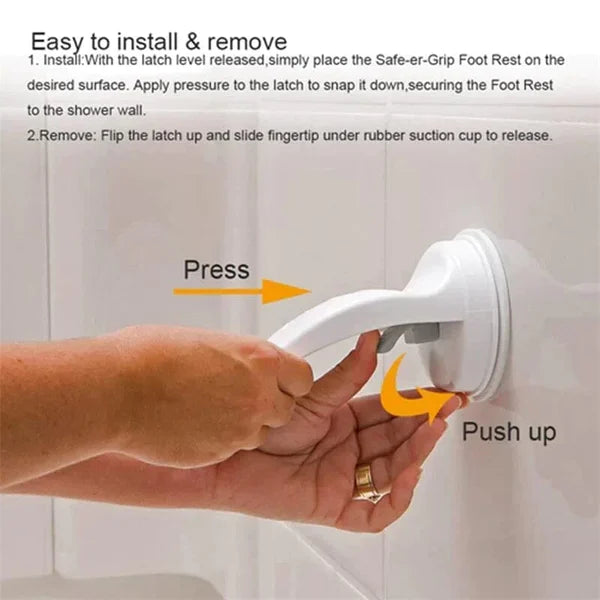 Easy to install & remove

1. Install:With the latch level released,simply place the Safe-er-Grip Foot Rest on the desired surface. Apply pressure to the latch to snap it down,securing the Foot Rest to the shower wall.

2.Remove: Flip the latch up and slide fingertip under rubber suction cup to release.

Press

Push up