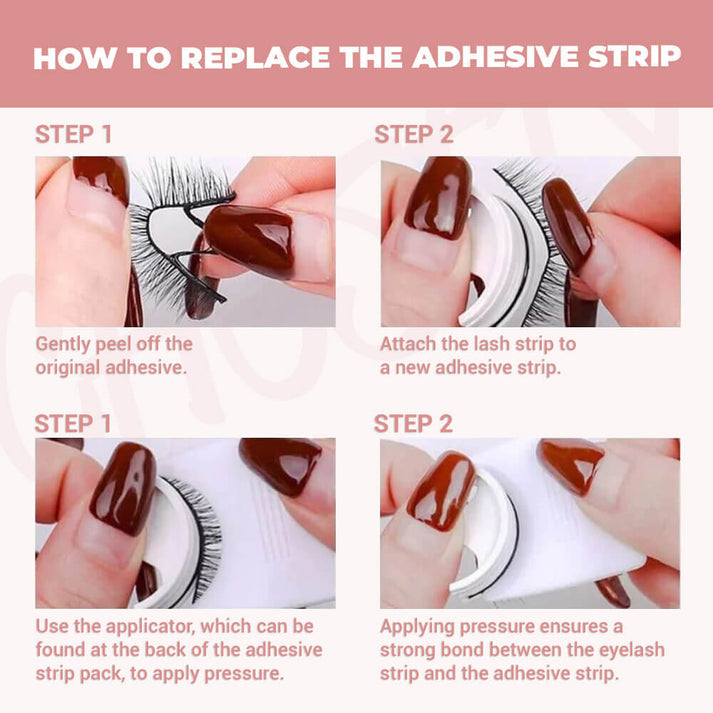 HOW TO REPLACE THE ADHESIVE STRIP

STEP 1

Gently peel off the original adhesive.

STEP 2

Attach the lash strip to a new adhesive strip.

STEP 1

Use the applicator, which can be found at the back of the adhesive strip pack, to apply pressure.

STEP 2

Applying pressure ensures a strong bond between the eyelash strip and the adhesive strip.